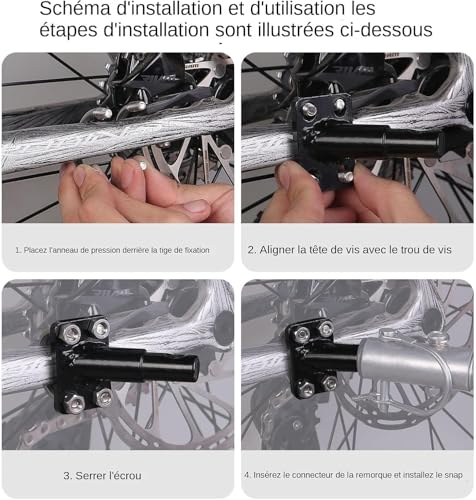 Schéma d'installation et d'utilisation les étapes d'installation sont illustrées ci-dessous

1. Placez l'anneau de pression derrière la tige de fixation

2. Aligner la tête de vis avec le trou de vis

3. Serrer l'écrou

4. Insérez le connecteur de la remorque et installez le snap