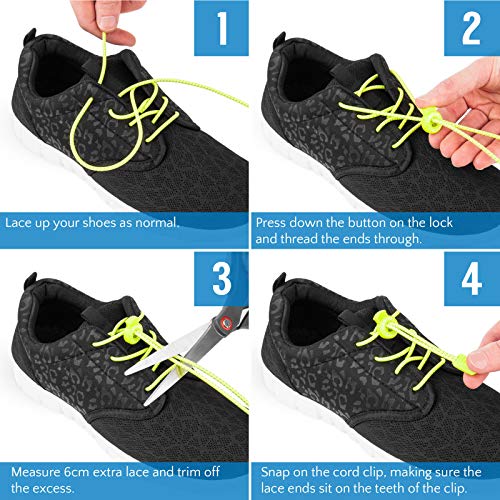 1

Lace up your shoes as normal.

2

Press down the button on the lock and thread the ends through.

3

Measure 6cm extra lace and trim off the excess.

4

Snap on the cord clip, making sure the lace ends sit on the teeth of the clip.