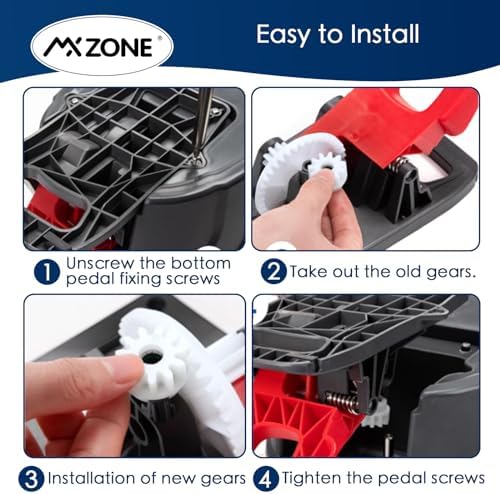 MXZONE®

Easy to Install

1 Unscrew the bottom pedal fixing screws

2 Take out the old gears.

3 Installation of new gears

4 Tighten the pedal screws