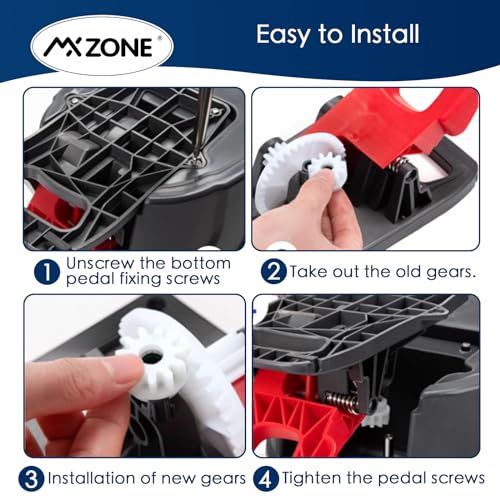 MXZONE®

Easy to Install

1 Unscrew the bottom pedal fixing screws

2 Take out the old gears.

3 Installation of new gears

4 Tighten the pedal screws