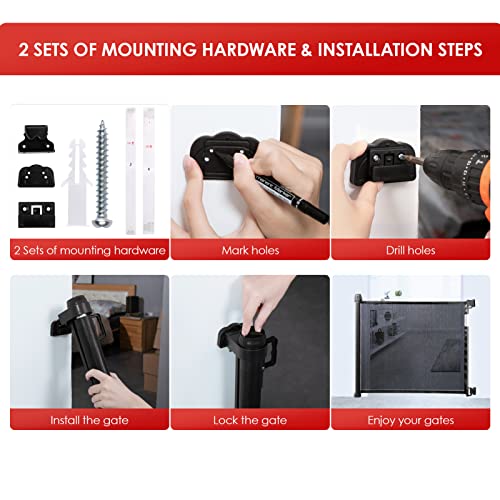 2 SETS OF MOUNTING HARDWARE & INSTALLATION STEPS

2 Sets of mounting hardware

Mark holes

Drill holes

Install the gate

Lock the gate

Enjoy your gates