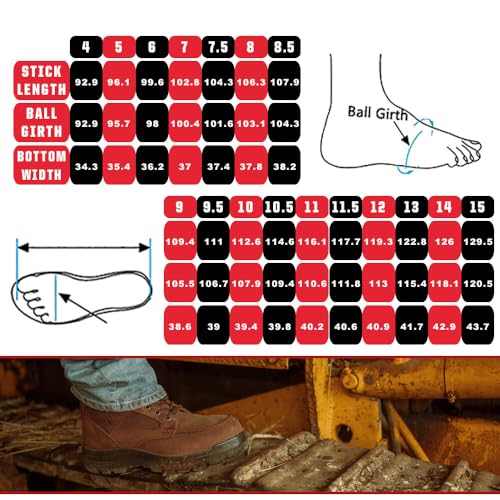 | | 4 | 5 | 6 | 7 | 7.5 | 8 | 8.5 |
|---|---|---|---|---|---|---|---|
| STICK LENGTH | 92.9 | 96.1 | 99.6 | 102.8 | 104.3 | 106.3 | 107.9 |
| BALL GIRTH | 92.9 | 95.7 | 98 | 100.4 | 101.6 | 103.1 | 104.3 |
| BOTTOM WIDTH | 34.3 | 35.4 | 36.2 | 37 | 37.4 | 37.8 | 38.2 |

Ball Girth

| 9 | 9.5 | 10 | 10.5 | 11 | 11.5 | 12 | 13 | 14 | 15 |
|---|---|---|---|---|---|---|---|---|---|
| 109.4 | 111 | 112.6 | 114.6 | 116.1 | 117.7 | 119.3 | 122.8 | 126 | 129.5 |
| 105.5 | 106.7 | 107.9 | 109.4 | 110.6 | 111.8 | 113 | 115.4 | 118.1 | 120.5 |
| 38.6 | 39 | 39.4 | 39.8 | 40.2 | 40.6 | 40.9 | 41.7 | 42.9 | 43.7 |