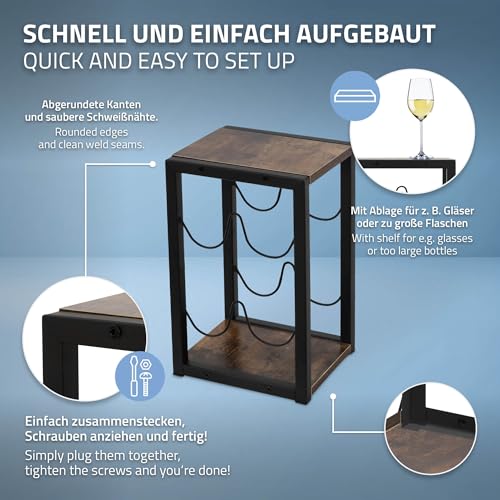 SCHNELL UND EINFACH AUFGEBAUT
QUICK AND EASY TO SET UP

Abgerundete Kanten und saubere Schweißnähte.
Rounded edges and clean weld seams.

Mit Ablage für z. B. Gläser oder zu große Flaschen
With shelf for e.g. glasses or too large bottles

Einfach zusammenstecken, Schrauben anziehen und fertig!
Simply plug them together, tighten the screws and you're done!