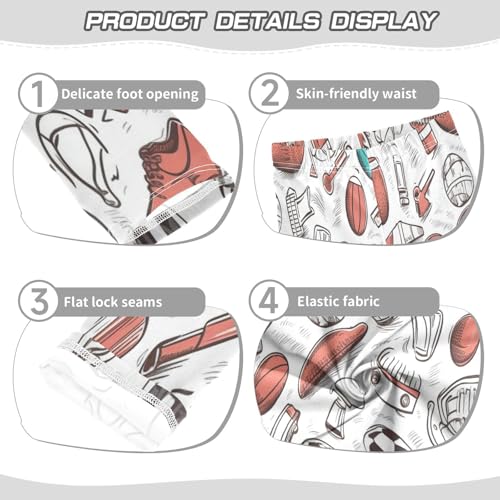 PRODUCT DETAILS DISPLAY

1 Delicate foot opening

2 Skin-friendly waist

3 Flat lock seams

4 Elastic fabric