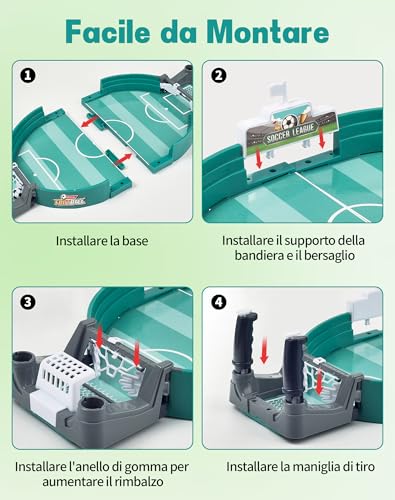 Facile da Montare

1

Installare la base

2

SOCCER LEAGUE

Installare il supporto della bandiera e il bersaglio

3

Installare l'anello di gomma per aumentare il rimbalzo

4

Installare la maniglia di tiro