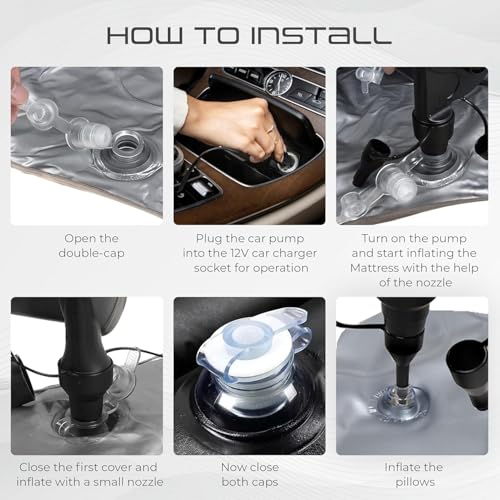 HOW TO INSTALL

Open the double-cap

Plug the car pump into the 12V car charger socket for operation

Turn on the pump and start inflating the Mattress with the help of the nozzle

Close the first cover and inflate with a small nozzle

Now close both caps

Inflate the pillows