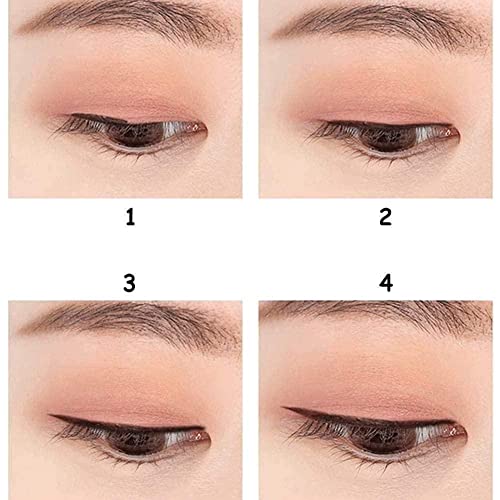 1

2

3

4