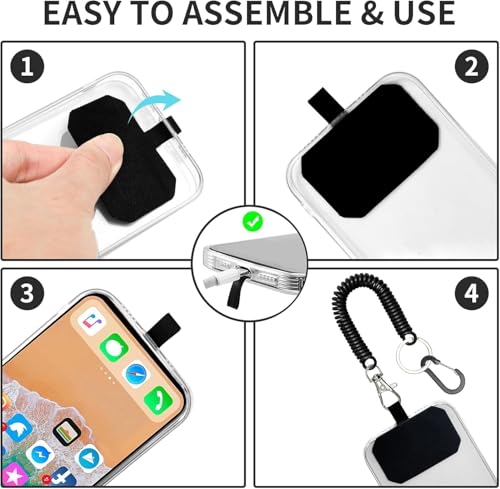 EASY TO ASSEMBLE & USE

1

2

3

4