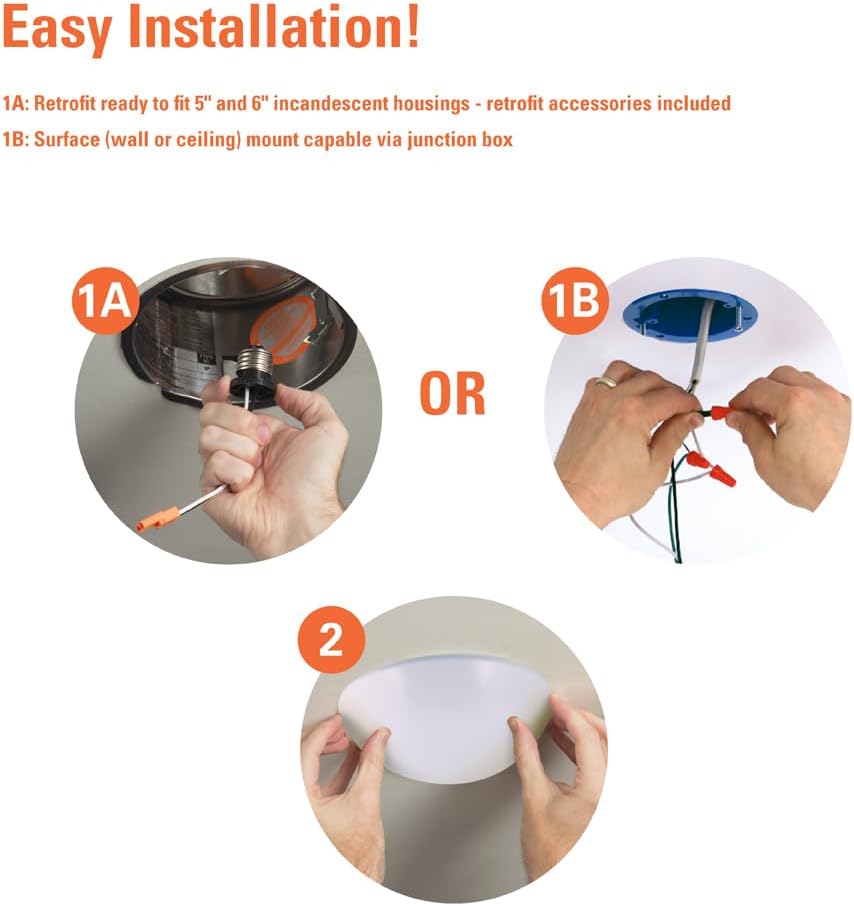 Easy Installation!

1A: Retrofit ready to fit 5" and 6" incandescent housings - retrofit accessories included
1B: Surface (wall or ceiling) mount capable via junction box

1A

OR

1B

2