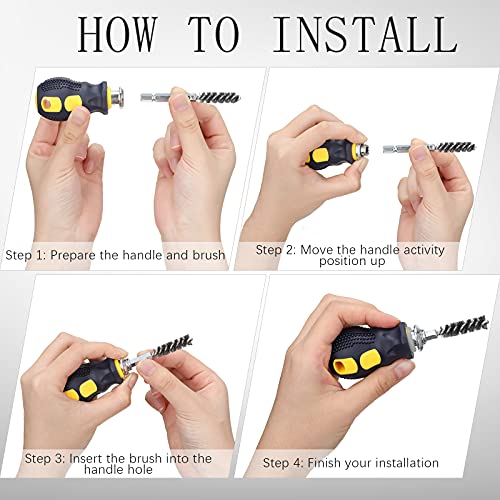 HOW TO INSTALL

Step 1: Prepare the handle and brush

Step 2: Move the handle activity position up

Step 3: Insert the brush into the handle hole

Step 4: Finish your installation