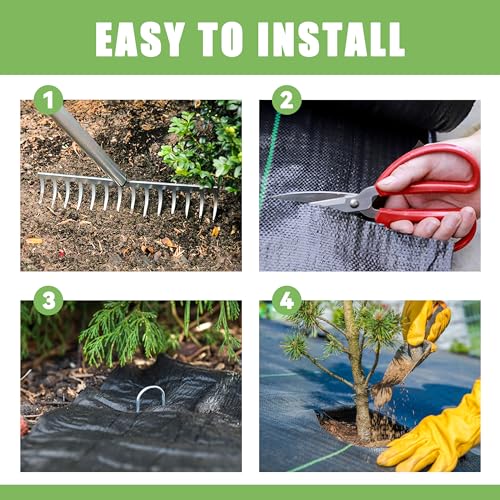 EASY TO INSTALL

1

2

3

4