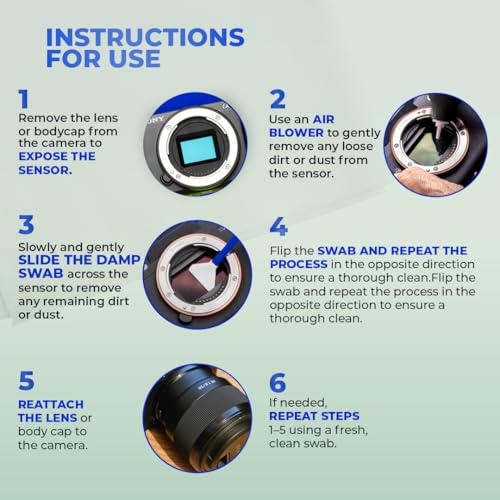 INSTRUCTIONS FOR USE

1
Remove the lens or bodycap from the camera to EXPOSE THE SENSOR.

ONY

2
Use an AIR BLOWER to gently remove any loose dirt or dust from the sensor.

3
Slowly and gently SLIDE THE DAMP SWAB across the sensor to remove any remaining dirt or dust.

4
Flip the SWAB AND REPEAT THE PROCESS in the opposite direction to ensure a thorough clean.Flip the swab and repeat the process in the opposite direction to ensure a thorough clean.

5
REATTACH THE LENS or body cap to the camera.

6
If needed, REPEAT STEPS 1–5 using a fresh, clean swab.