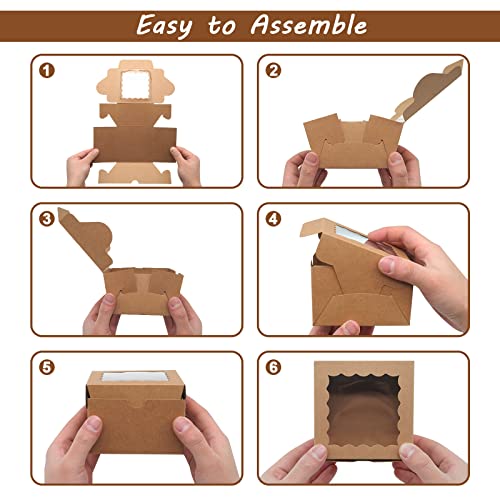 Easy to Assemble

1

2

3

4

5

6