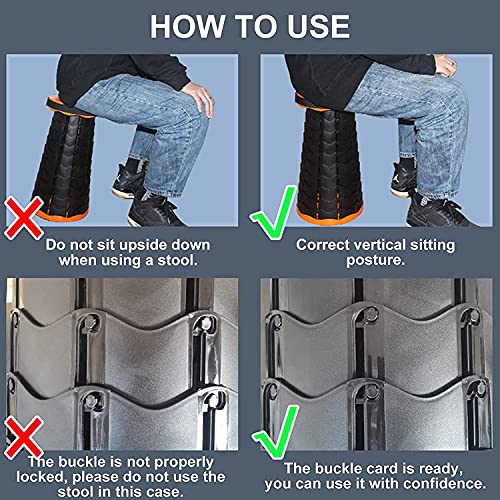 HOW TO USE

Do not sit upside down when using a stool.

Correct vertical sitting posture.

The buckle is not properly locked, please do not use the stool in this case.

The buckle card is ready, you can use it with confidence.