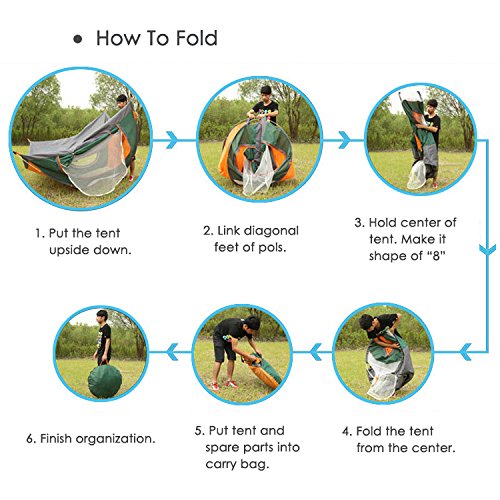 • How To Fold

1. Put the tent upside down.

2. Link diagonal feet of pols.

3. Hold center of tent. Make it shape of "8"

4. Fold the tent from the center.

5. Put tent and spare parts into carry bag.

6. Finish organization.