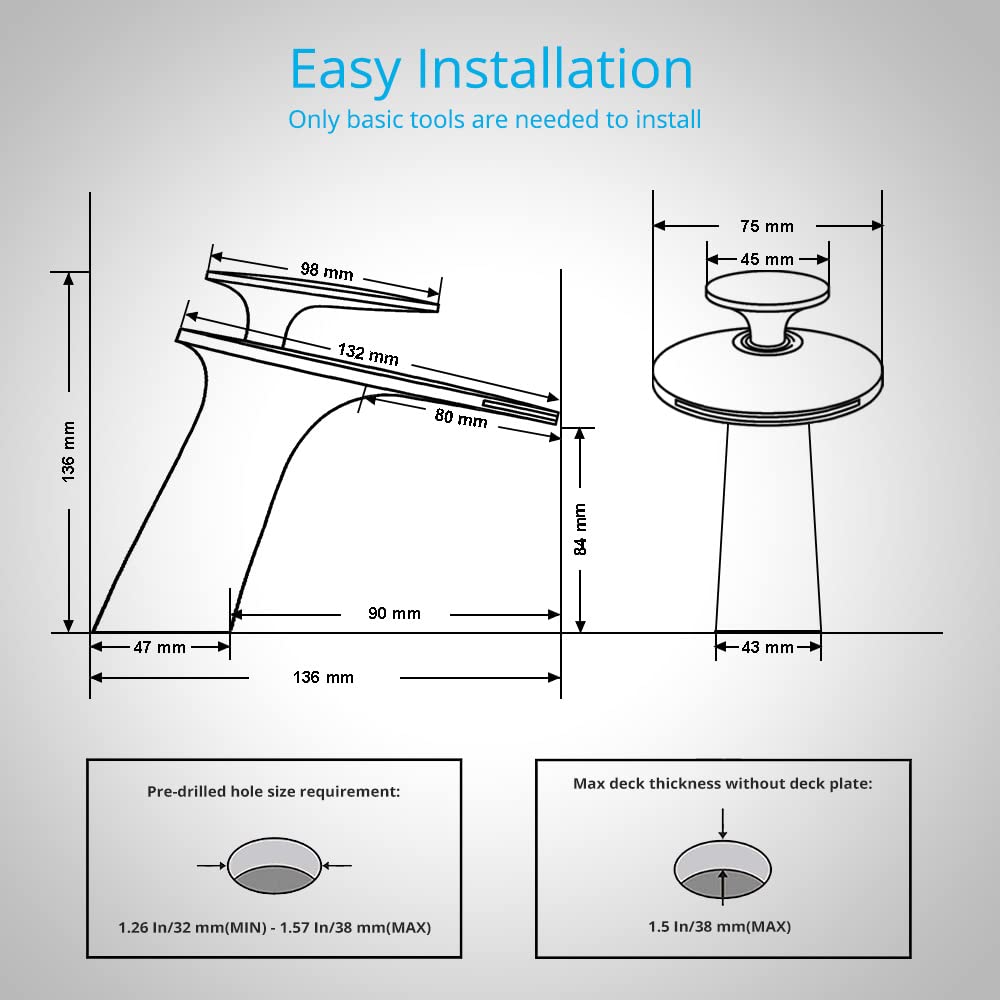 Easy Installation
Only basic tools are needed to install

98 mm
132 mm
80 mm
136 mm
84 mm
90 mm
47 mm
136 mm

75 mm
45 mm
43 mm

Pre-drilled hole size requirement:
1.26 In/32 mm(MIN) - 1.57 In/38 mm(MAX)

Max deck thickness without deck plate:
1.5 In/38 mm(MAX)