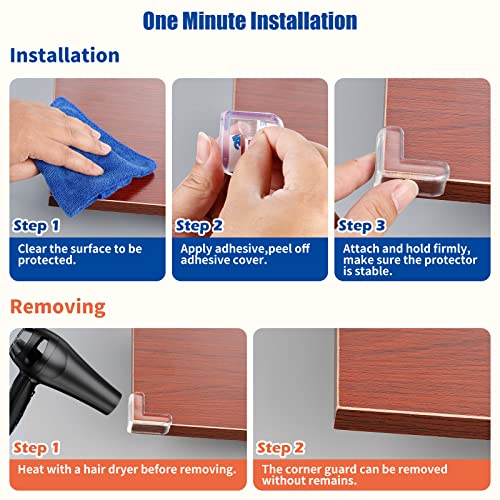 One Minute Installation

Installation

Step 1
Clear the surface to be protected.

Step 2
Apply adhesive,peel off adhesive cover.

Step 3
Attach and hold firmly, make sure the protector is stable.

Removing

Step 1
Heat with a hair dryer before removing.

Step 2
The corner guard can be removed without remains.