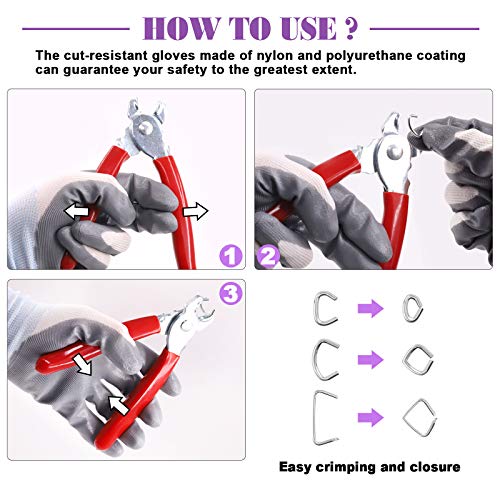 HOW TO USE ?

The cut-resistant gloves made of nylon and polyurethane coating can guarantee your safety to the greatest extent.

1

2

3

Easy crimping and closure