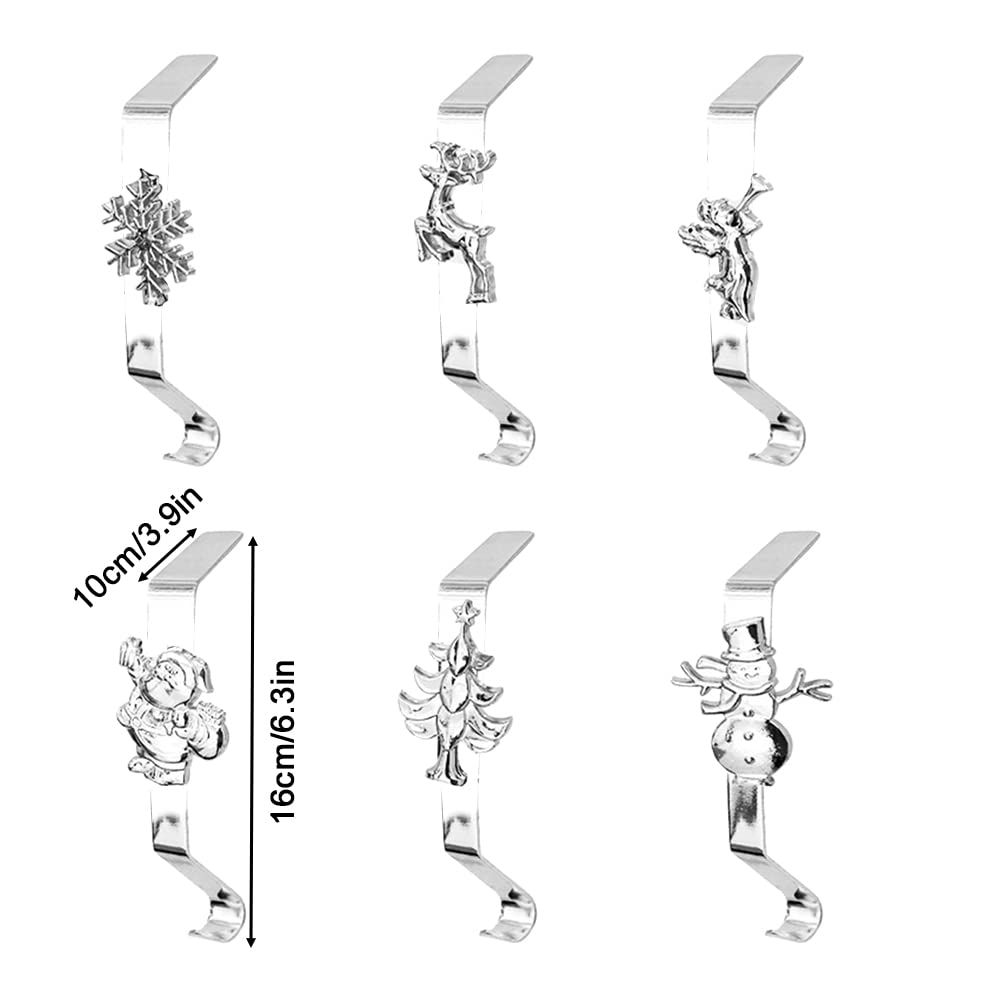 10cm/3.9in
16cm/6.3in