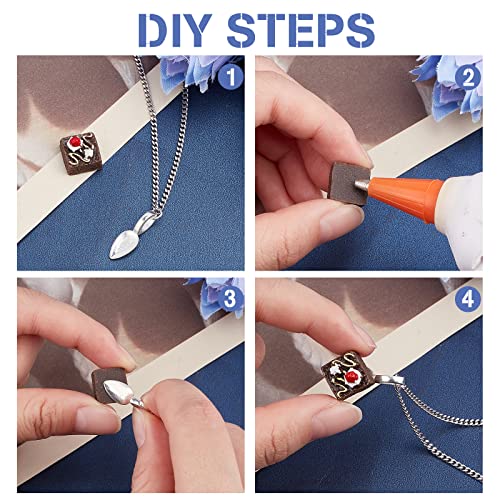 DIY STEPS

1

2

3

4