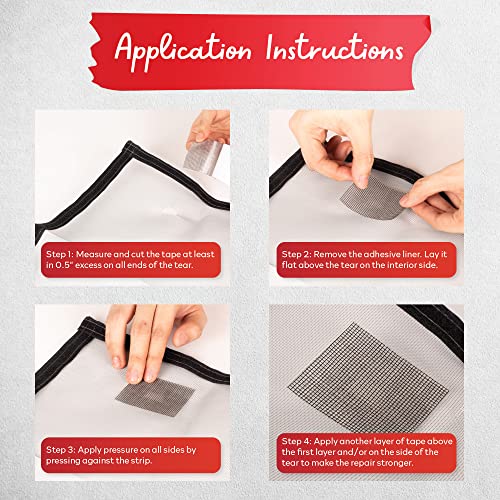 Application Instructions

Step 1: Measure and cut the tape at least in 0.5" excess on all ends of the tear.

Step 2: Remove the adhesive liner. Lay it flat above the tear on the interior side.

Step 3: Apply pressure on all sides by pressing against the strip.

Step 4: Apply another layer of tape above the first layer and/or on the side of the tear to make the repair stronger.