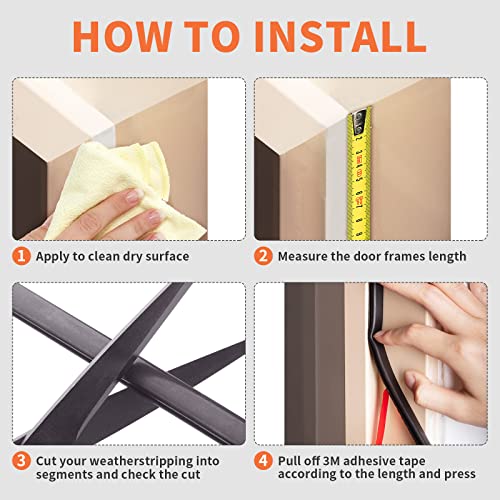 HOW TO INSTALL

1 Apply to clean dry surface

2 Measure the door frames length

3 Cut your weatherstripping into segments and check the cut

4 Pull off 3M adhesive tape according to the length and press