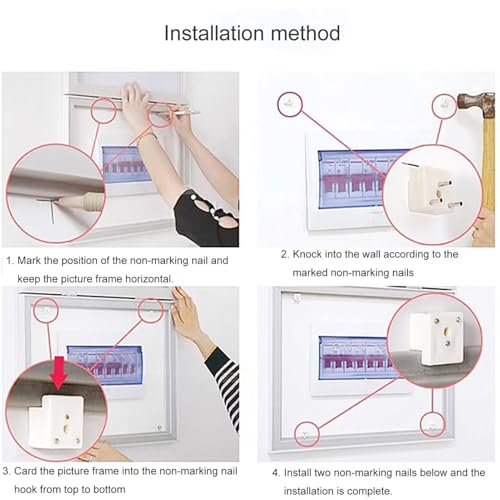 Installation method

1. Mark the position of the non-marking nail and keep the picture frame horizontal.

2. Knock into the wall according to the marked non-marking nails

3. Card the picture frame into the non-marking nail hook from top to bottom

4. Install two non-marking nails below and the installation is complete.