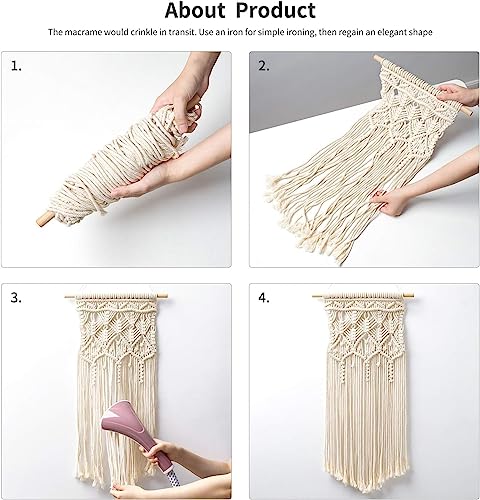 About Product

The macrame would crinkle in transit. Use an iron for simple ironing, then regain an elegant shape

1.

2.

3.

4.