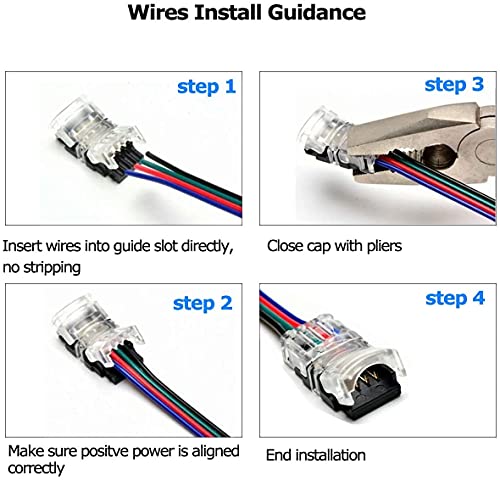 Wires Install Guidance

step 1

Insert wires into guide slot directly, no stripping

step 3

Close cap with pliers

step 2

Make sure positve power is aligned correctly

step 4

End installation