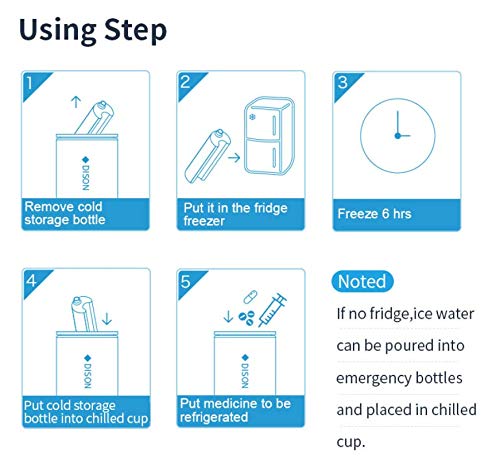 Using Step

1

DISON

Remove cold storage bottle

2

Put it in the fridge freezer

3

Freeze 6 hrs

4

DISON

Put cold storage bottle into chilled cup

5

DISON

Put medicine to be refrigerated

Noted

If no fridge,ice water can be poured into emergency bottles and placed in chilled cup.