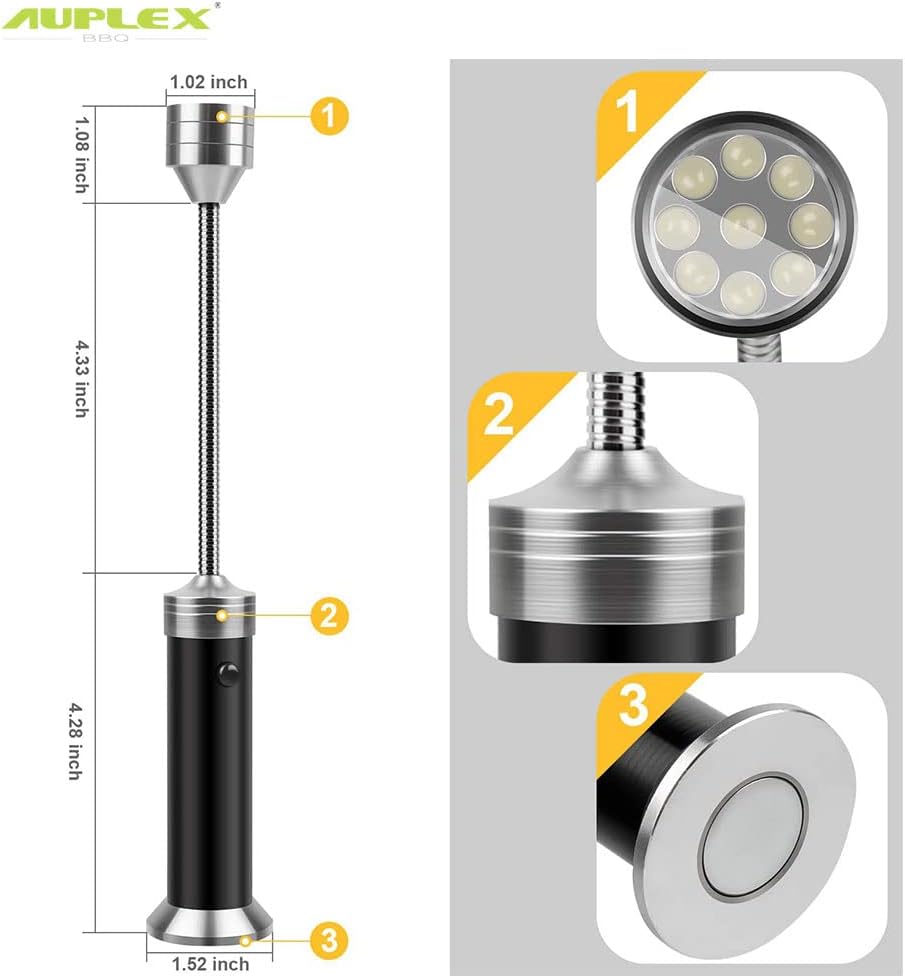 AUPLEX®
BBQ

1.02 inch
1.08 inch
1
4.33 inch
2
4.28 inch
3
1.52 inch

1
2
3