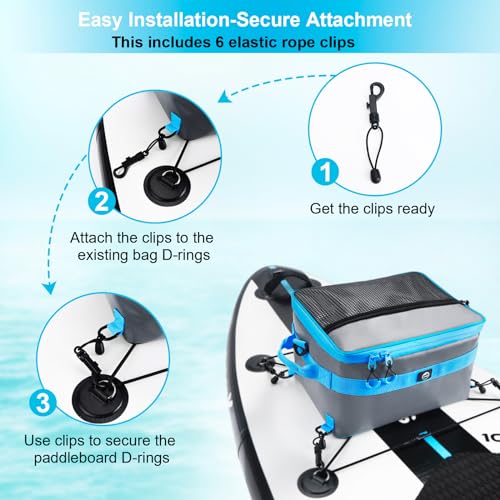 Easy Installation-Secure Attachment
This includes 6 elastic rope clips

1
Get the clips ready

2
Attach the clips to the existing bag D-rings

3
Use clips to secure the paddleboard D-rings

10