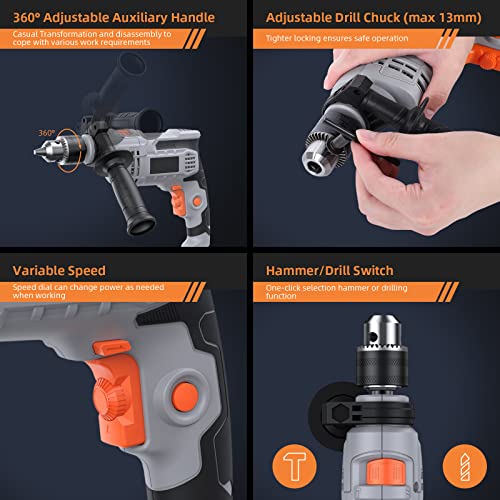 360° Adjustable Auxiliary Handle

Casual Transformation and disassembly to cope with various work requirements

360°

Adjustable Drill Chuck (max 13mm)

Tighter locking ensures safe operation

Variable Speed

Speed dial can change power as needed when working

Hammer/Drill Switch

One-click selection hammer or drilling function