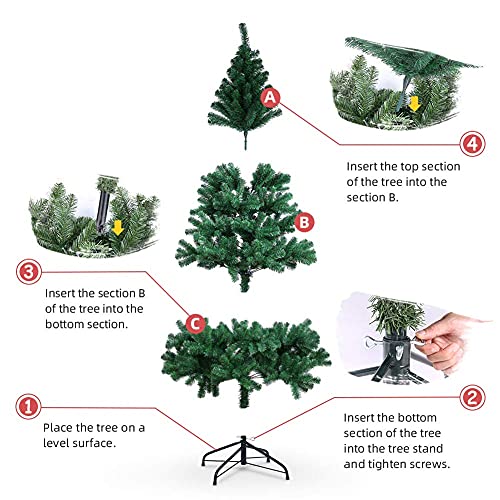 A

4

Insert the top section of the tree into the section B.

B

3

Insert the section B of the tree into the bottom section.

C

1

Place the tree on a level surface.

2

Insert the bottom section of the tree into the tree stand and tighten screws.