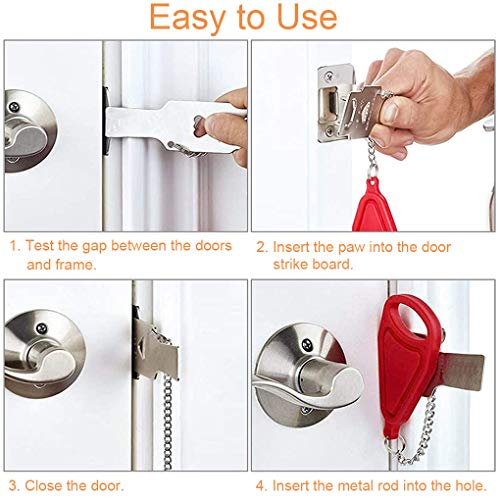 Easy to Use

1. Test the gap between the doors and frame.

2. Insert the paw into the door strike board.

3. Close the door.

4. Insert the metal rod into the hole.