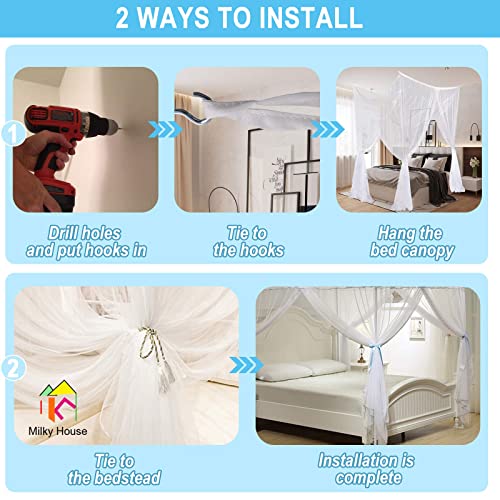 2 WAYS TO INSTALL

1

Drill holes and put hooks in

Tie to the hooks

Hang the bed canopy

2

Milky House

Tie to the bedstead

Installation is complete