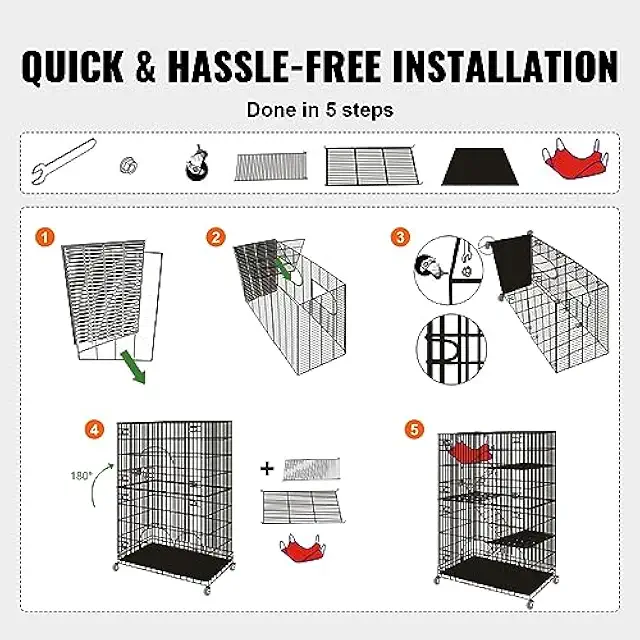 QUICK & HASSLE-FREE INSTALLATION

Done in 5 steps

1

2

3

4

180°

+

5