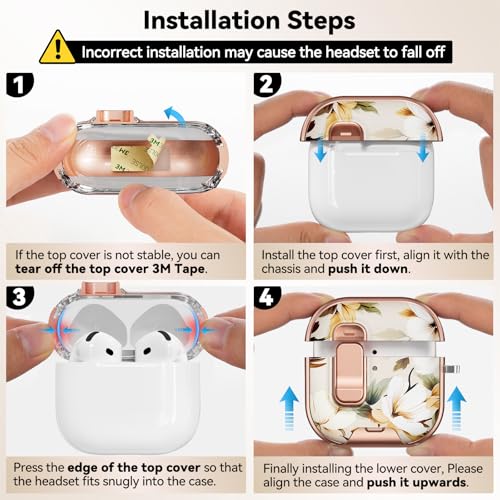 Installation Steps

Incorrect installation may cause the headset to fall off

1

If the top cover is not stable, you can tear off the top cover 3M Tape.

2

Install the top cover first, align it with the chassis and push it down.

3

Press the edge of the top cover so that the headset fits snugly into the case.

4

Finally installing the lower cover, Please align the case and push it upwards.