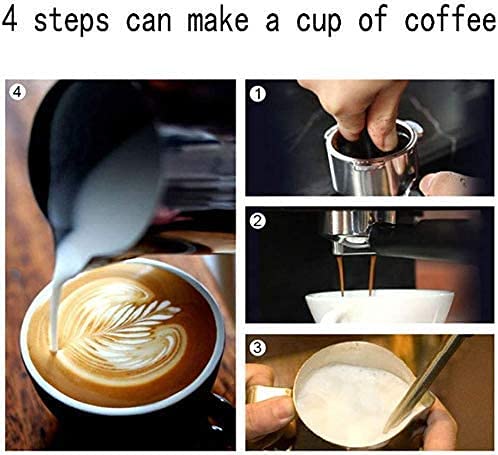 4 steps can make a cup of coffee

4

1

2

3