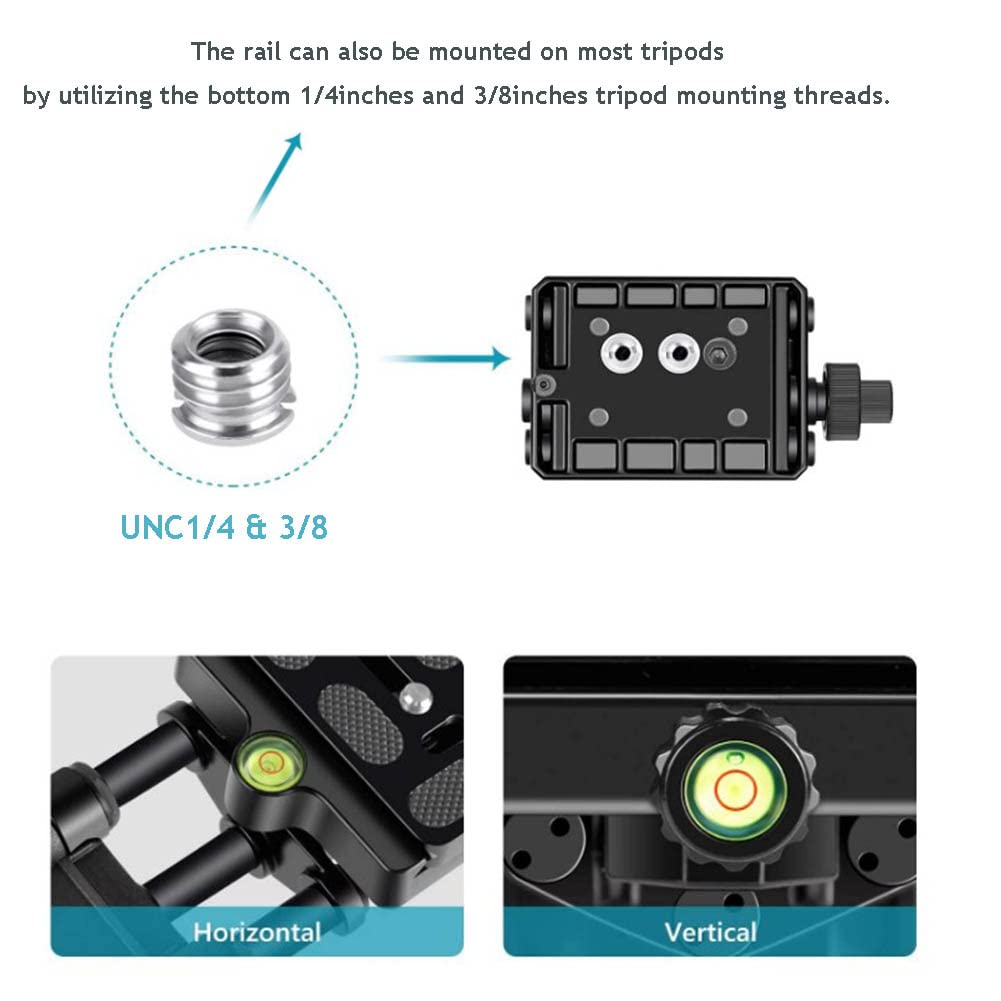 The rail can also be mounted on most tripods
by utilizing the bottom 1/4inches and 3/8inches tripod mounting threads.

UNC1/4 & 3/8

Horizontal

Vertical