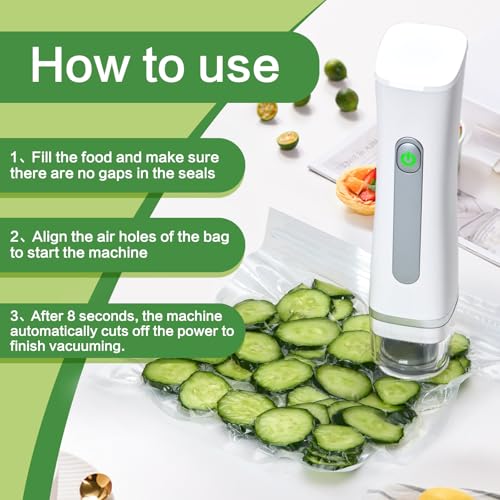 How to use

1、Fill the food and make sure there are no gaps in the seals

2、Align the air holes of the bag to start the machine

3、After 8 seconds, the machine automatically cuts off the power to finish vacuuming.