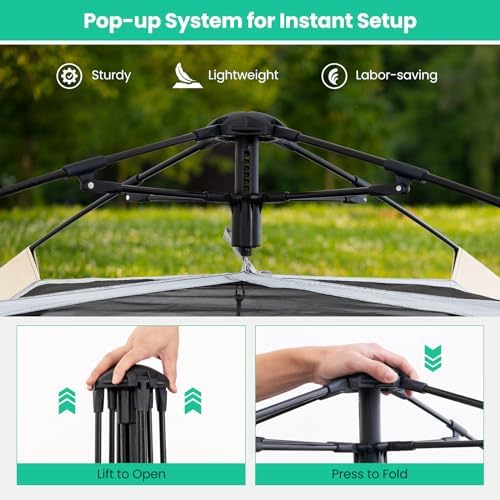 Pop-up System for Instant Setup

Sturdy

Lightweight

Labor-saving

Lift to Open

Press to Fold