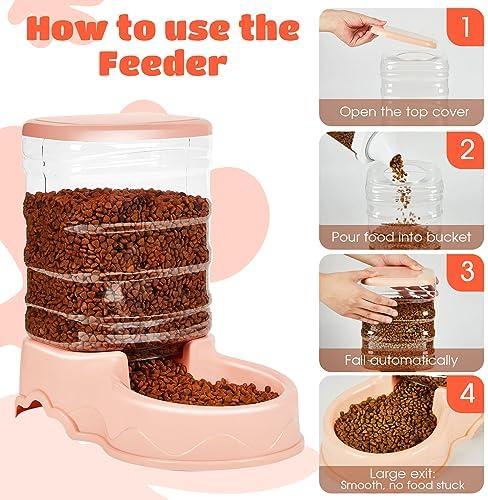 How to use the Feeder

1
Open the top cover

2
Pour food into bucket

3
Fall automatically

4
Large exit:
Smooth, no food stuck