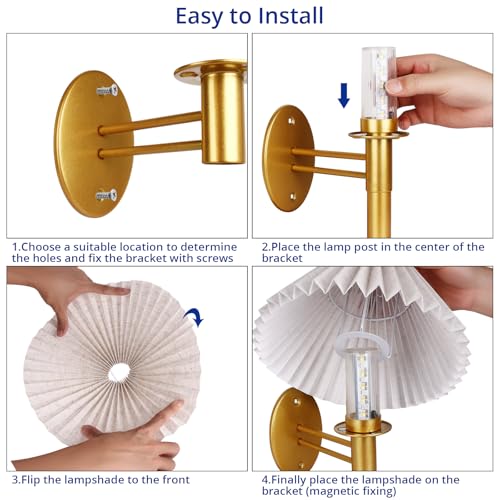 Easy to Install

1.Choose a suitable location to determine the holes and fix the bracket with screws

2.Place the lamp post in the center of the bracket

3.Flip the lampshade to the front

4.Finally place the lampshade on the bracket (magnetic fixing)