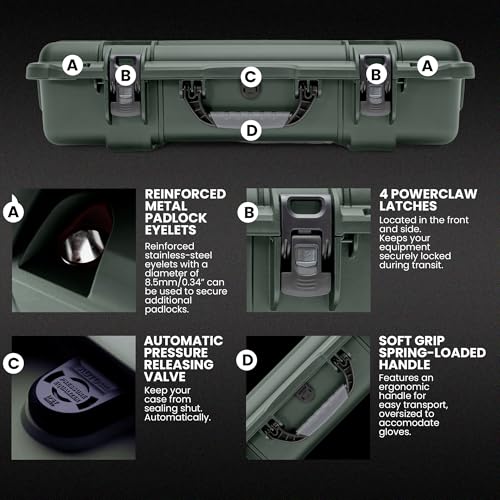 A B C B A
D

A

REINFORCED METAL PADLOCK EYELETS

Reinforced stainless-steel eyelets with a diameter of 8.5mm/0.34" can be used to secure additional padlocks.

B

4 POWERCLAW LATCHES

Located in the front and side. Keeps your equipment securely locked during transit.

C

AUTOMATIC PRESSURE RELEASING VALVE

Keep your case from sealing shut. Automatically.

D

SOFT GRIP SPRING-LOADED HANDLE

Features an ergonomic handle for easy transport, oversized to accomodate gloves.