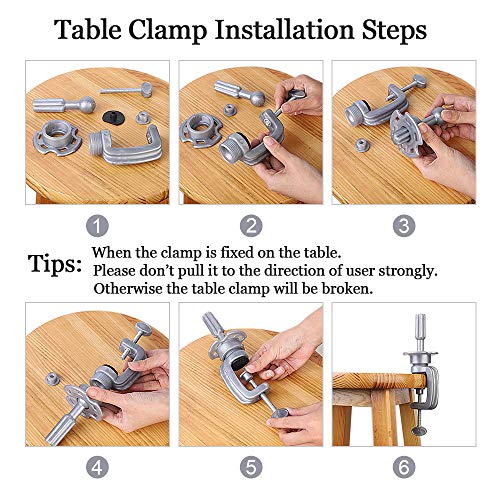 Table Clamp Installation Steps

1

2

3

Tips: When the clamp is fixed on the table. Please don't pull it to the direction of user strongly. Otherwise the table clamp will be broken.

4

5

6