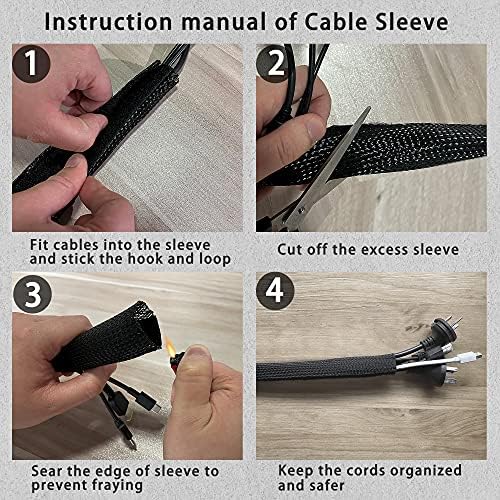 Instruction manual of Cable Sleeve

1

Fit cables into the sleeve and stick the hook and loop

2

Cut off the excess sleeve

3

Sear the edge of sleeve to prevent fraying

4

Keep the cords organized and safer