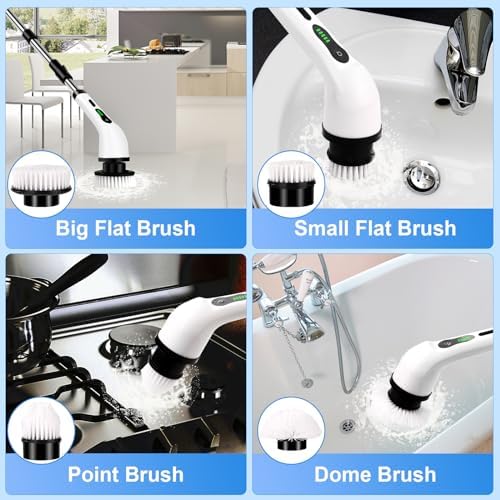 Big Flat Brush

Small Flat Brush

Point Brush

Dome Brush