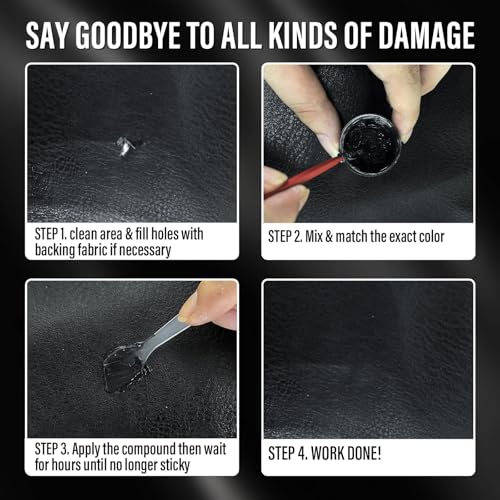 SAY GOODBYE TO ALL KINDS OF DAMAGE

STEP 1. clean area & fill holes with backing fabric if necessary

STEP 2. Mix & match the exact color

STEP 3. Apply the compound then wait for hours until no longer sticky

STEP 4. WORK DONE!