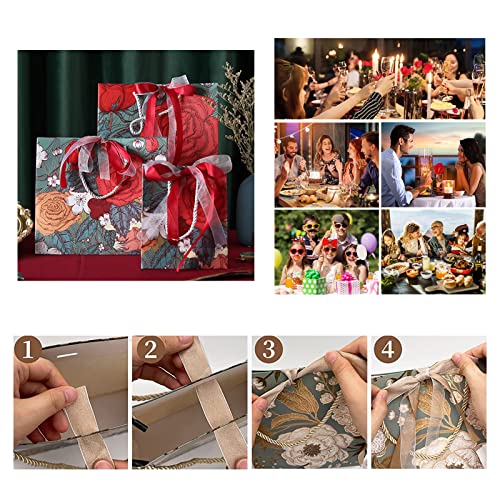 1

2

3

4